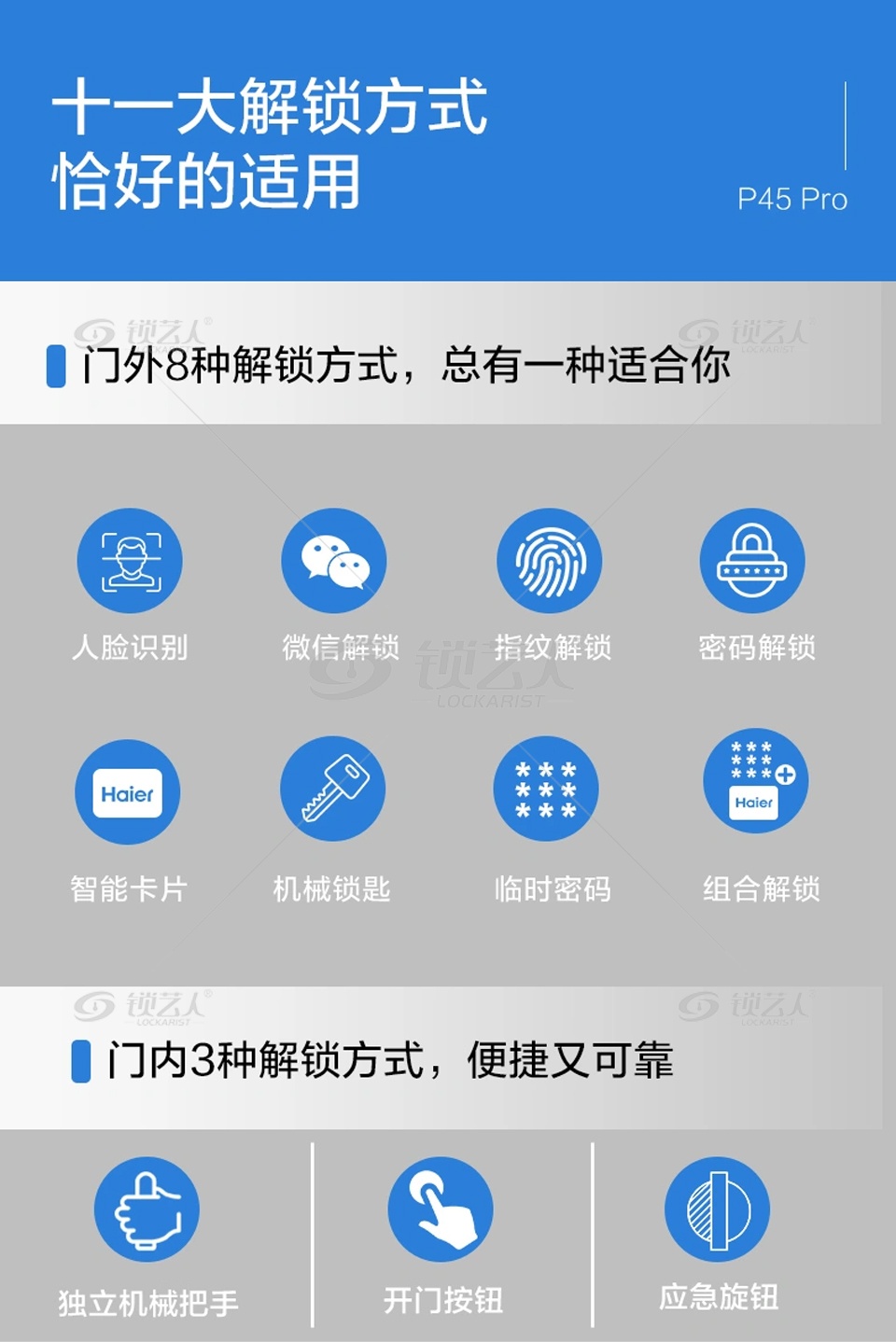 十一大解锁方式
恰好的适用

P45 Pro

门外8种解锁方式，总有一种适合你

人脸识别

微信解锁

指纹解锁

密码解锁

Haier
智能卡片

机械锁匙

临时密码

Haier
组合解锁

门内3种解锁方式，便捷又可靠

独立机械把手

开门按钮

应急旋钮

锁艺人
LOCKARIST